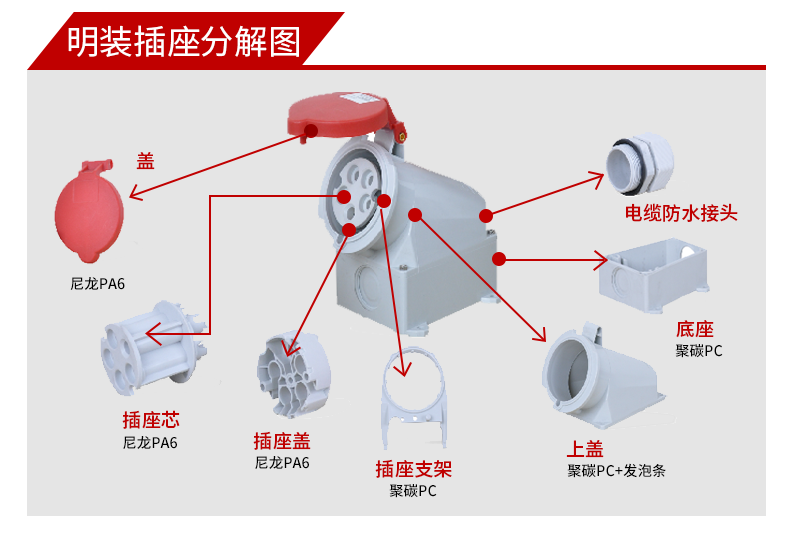 明装插座分解图

盖

尼龙PA6

插座芯
尼龙PA6

插座盖
尼龙PA6

插座支架
聚碳PC

电缆防水接头

底座
聚碳PC

上盖
聚碳PC+发泡条