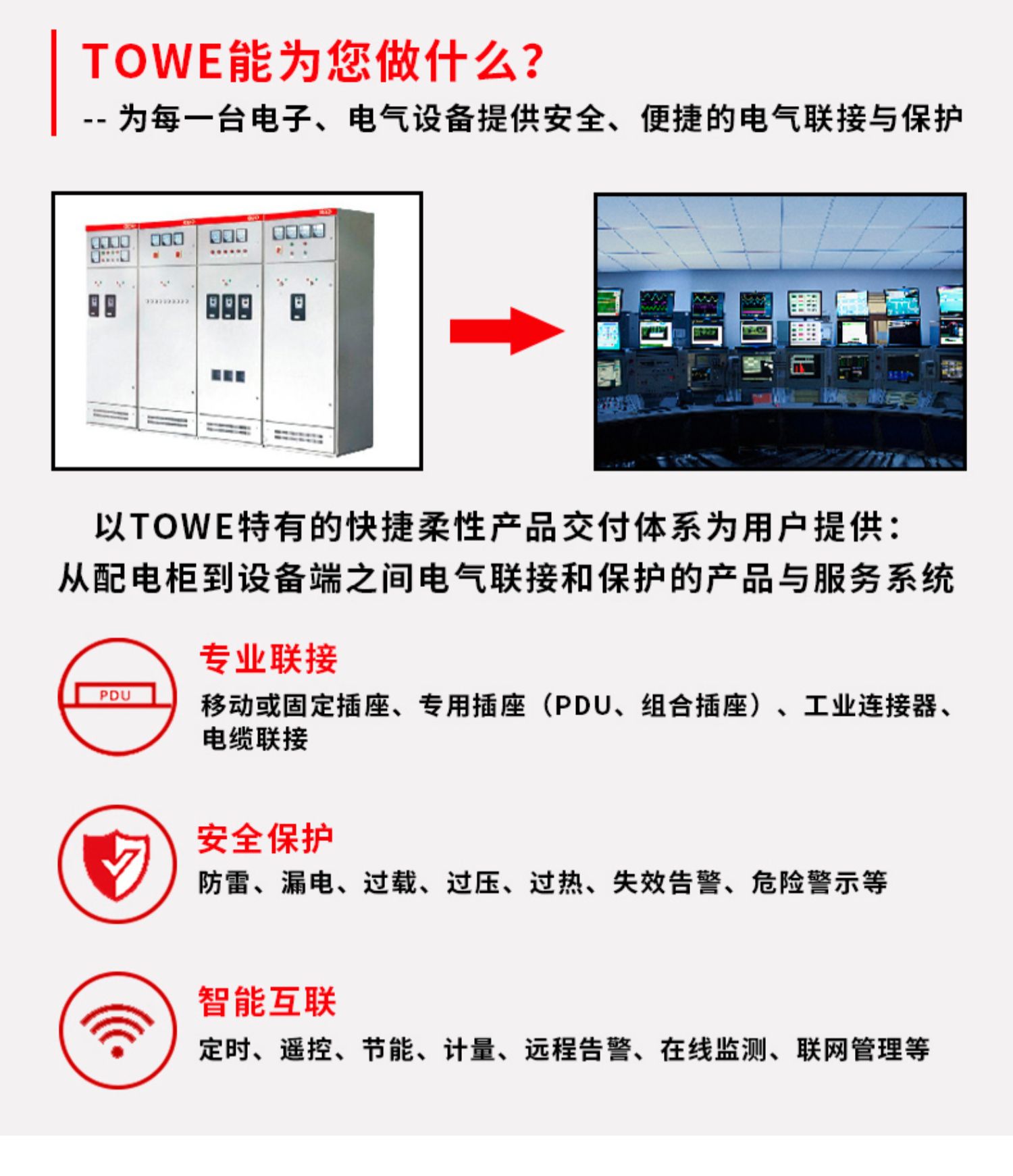 TOWE能为您做什么?

-- 为每一台电子、电气设备提供安全、便捷的电气联接与保护

以TOWE特有的快捷柔性产品交付体系为用户提供:
从配电柜到设备端之间电气联接和保护的产品与服务系统

PDU

专业联接

移动或固定插座、专用插座（PDU、组合插座）、工业连接器、电缆联接

安全保护

防雷、漏电、过载、过压、过热、失效告警、危险警示等

智能互联

定时、遥控、节能、计量、远程告警、在线监测、联网管理等