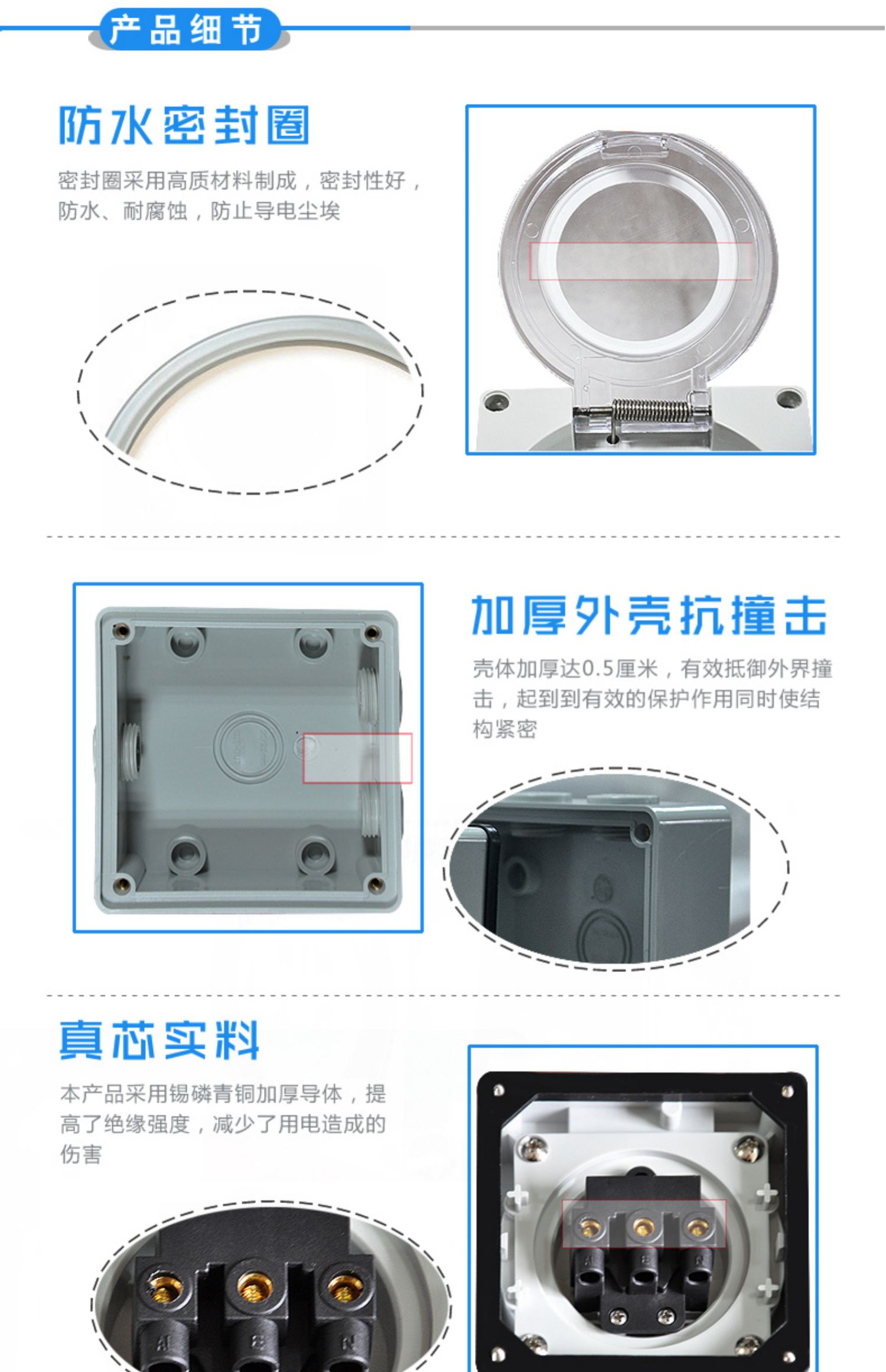 产品细节

防水密封圈

密封圈采用高质材料制成，密封性好，防水、耐腐蚀，防止导电尘埃

加厚外壳抗撞击

壳体加厚达0.5厘米，有效抵御外界撞击，起到到有效的保护作用同时使结构紧密

真芯实料

本产品采用锡磷青铜加厚导体，提高了绝缘强度，减少了用电造成的伤害