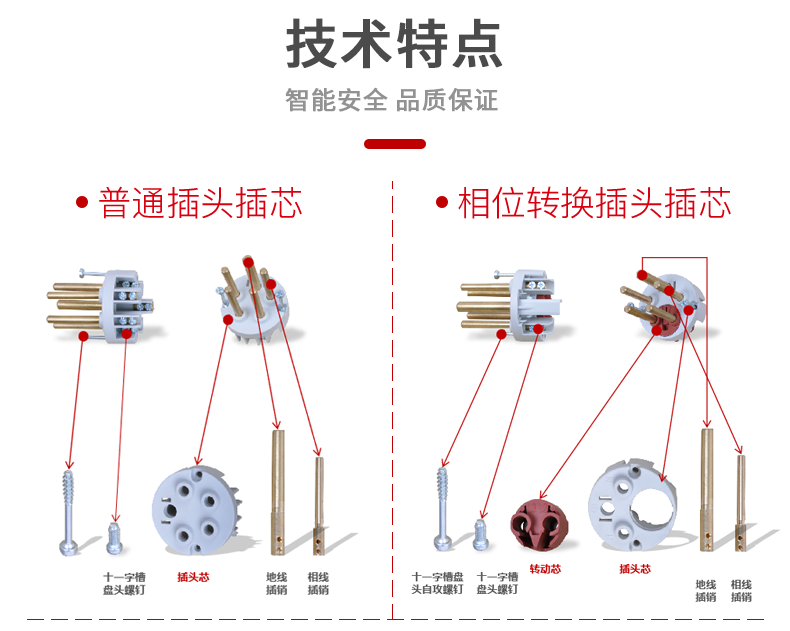 技术特点

智能安全 品质保证

• 普通插头插芯

十一字槽盘头螺钉

插头芯

地线插销

相线插销

• 相位转换插头插芯

十一字槽盘头自攻螺钉

十一字槽盘头螺钉

转动芯

插头芯

地线插销

相线插销