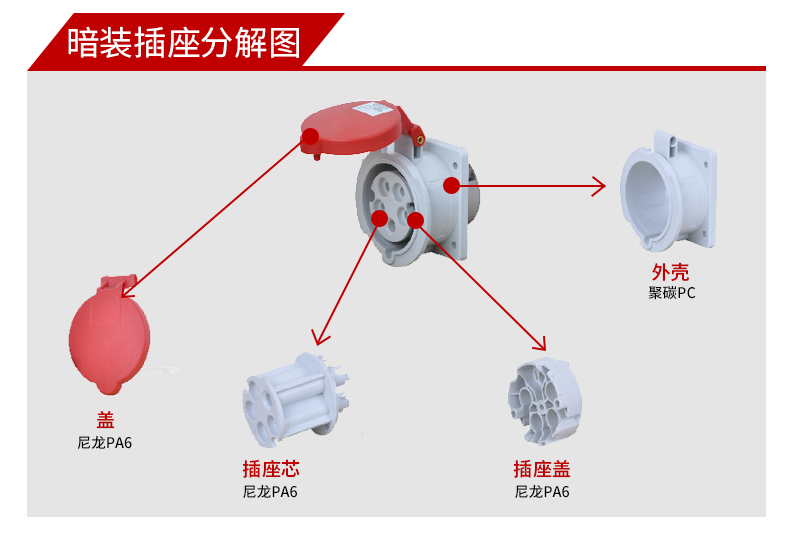 暗装插座分解图

外壳
聚碳PC

盖
尼龙PA6

插座芯
尼龙PA6

插座盖
尼龙PA6