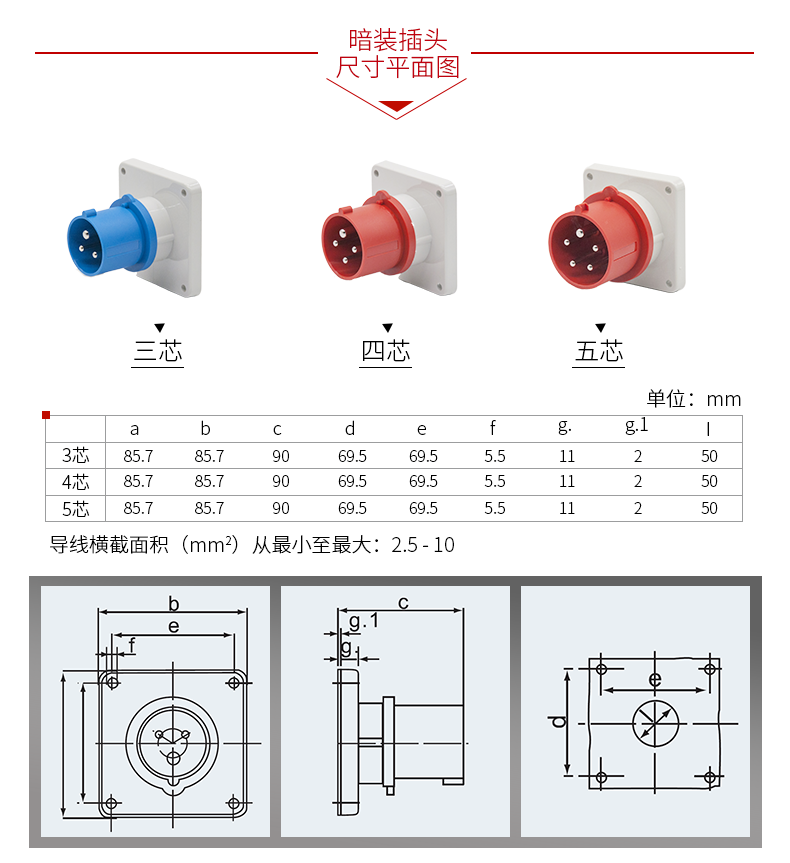 暗装插头
尺寸平面图

三芯

四芯

五芯

单位：mm

| | a | b | c | d | e | f | g. | g.1 | l |
|---|---|---|---|---|---|---|---|---|---|
| 3芯 | 85.7 | 85.7 | 90 | 69.5 | 69.5 | 5.5 | 11 | 2 | 50 |
| 4芯 | 85.7 | 85.7 | 90 | 69.5 | 69.5 | 5.5 | 11 | 2 | 50 |
| 5芯 | 85.7 | 85.7 | 90 | 69.5 | 69.5 | 5.5 | 11 | 2 | 50 |

导线横截面积（$mm^2$）从最小至最大：2.5 - 10

b
e
f

c
g.1
g

e
d