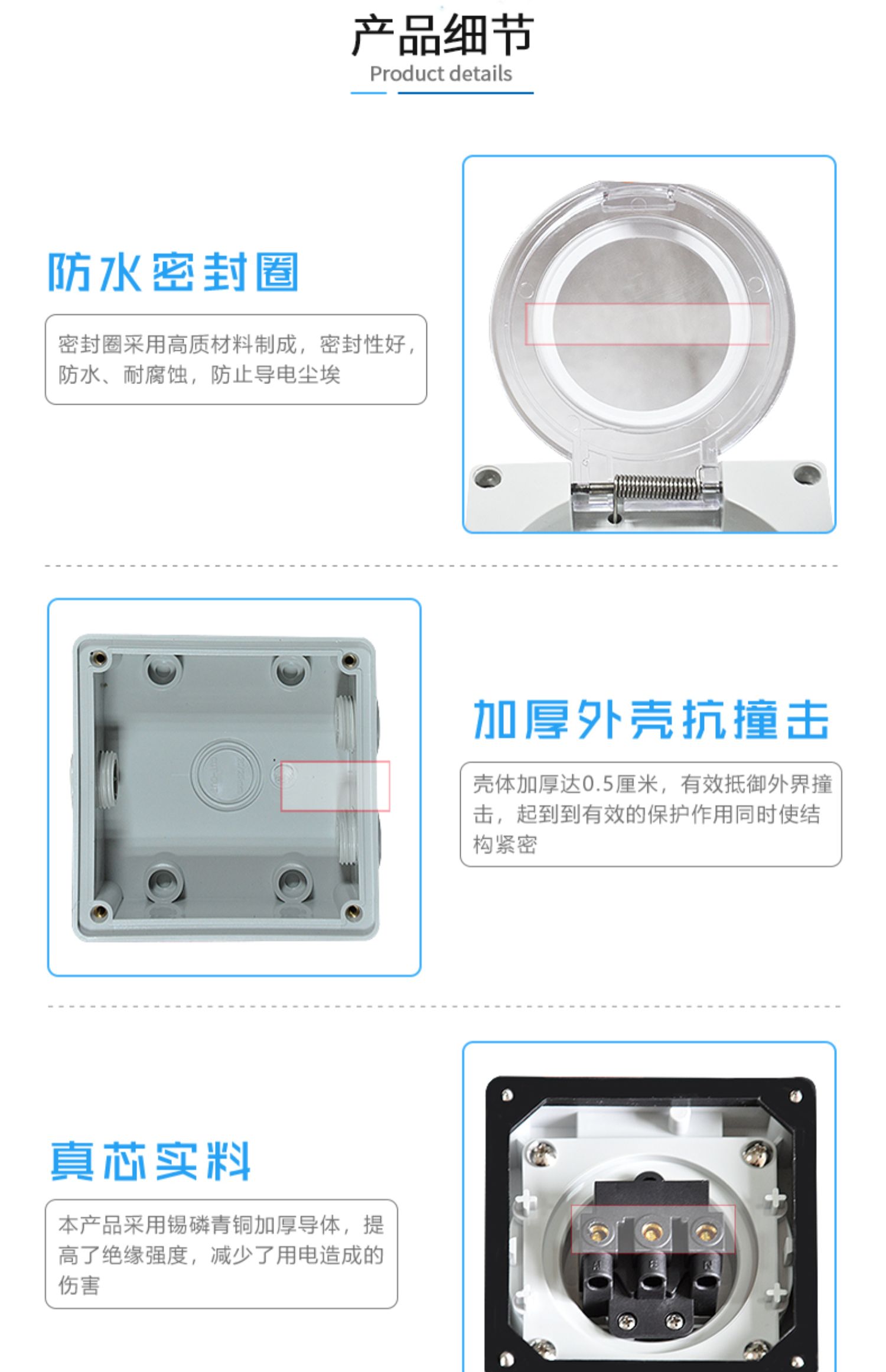 产品细节
Product details

防水密封圈

密封圈采用高质材料制成，密封性好，防水、耐腐蚀，防止导电尘埃

加厚外壳抗撞击

壳体加厚达0.5厘米，有效抵御外界撞击，起到到有效的保护作用同时使结构紧密

真芯实料

本产品采用锡磷青铜加厚导体，提高了绝缘强度，减少了用电造成的伤害