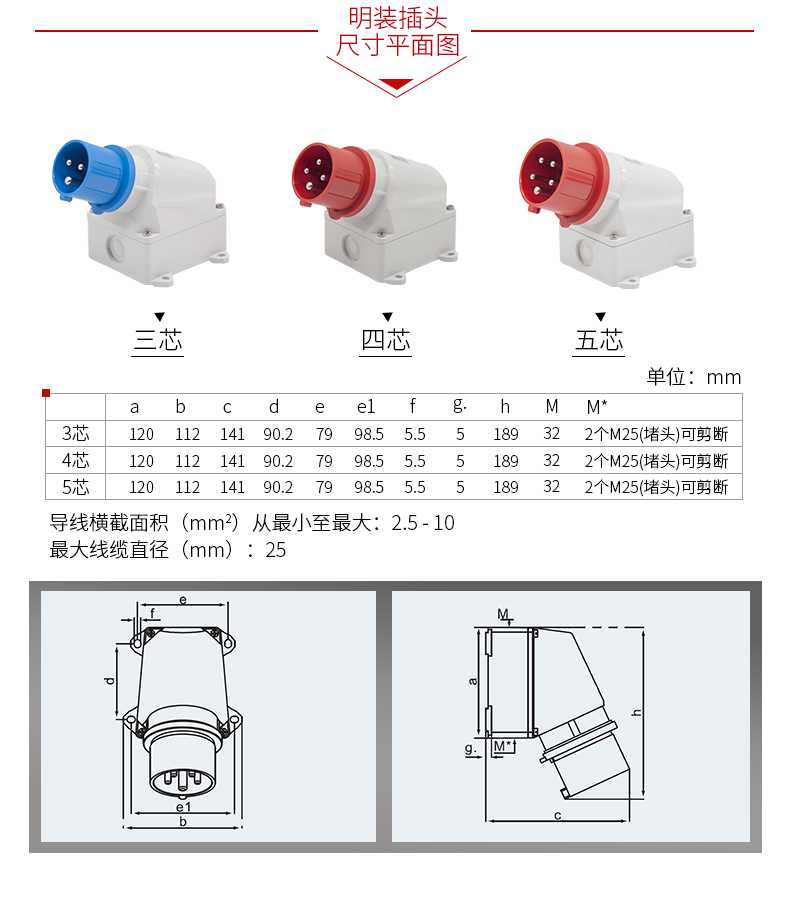 明装插头
尺寸平面图

三芯

四芯

五芯

单位：mm

| | a | b | c | d | e | e1 | f | g. | h | M | M* |
|---|---|---|---|---|---|---|---|---|---|---|---|
| 3芯 | 120 | 112 | 141 | 90.2 | 79 | 98.5 | 5.5 | 5 | 189 | 32 | 2个M25(堵头)可剪断 |
| 4芯 | 120 | 112 | 141 | 90.2 | 79 | 98.5 | 5.5 | 5 | 189 | 32 | 2个M25(堵头)可剪断 |
| 5芯 | 120 | 112 | 141 | 90.2 | 79 | 98.5 | 5.5 | 5 | 189 | 32 | 2个M25(堵头)可剪断 |

导线横截面积（$mm^2$）从最小至最大：2.5 - 10
最大线缆直径（mm）：25

e
f
d
e1
b

M
a
h
g.
M*
c