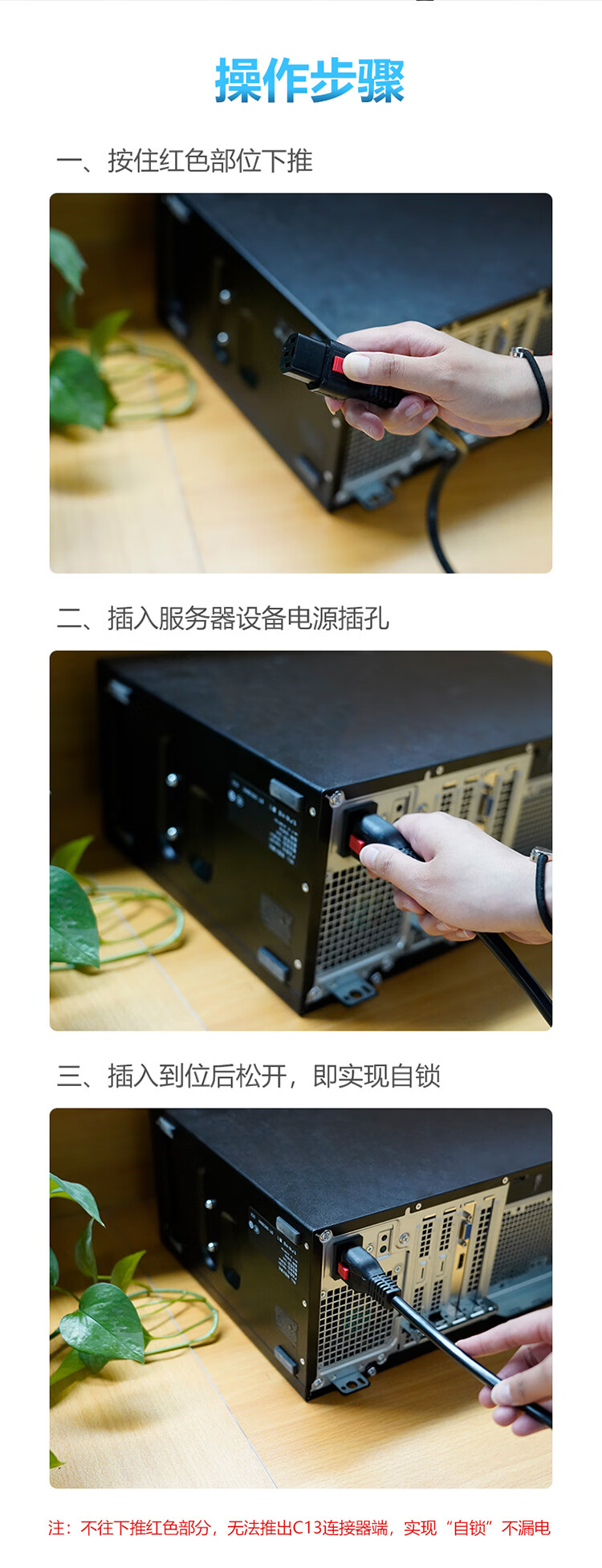 操作步骤

一、按住红色部位下推

二、插入服务器设备电源插孔

三、插入到位后松开，即实现自锁

注：不往下推红色部分，无法推出C13连接器端，实现“自锁”不漏电