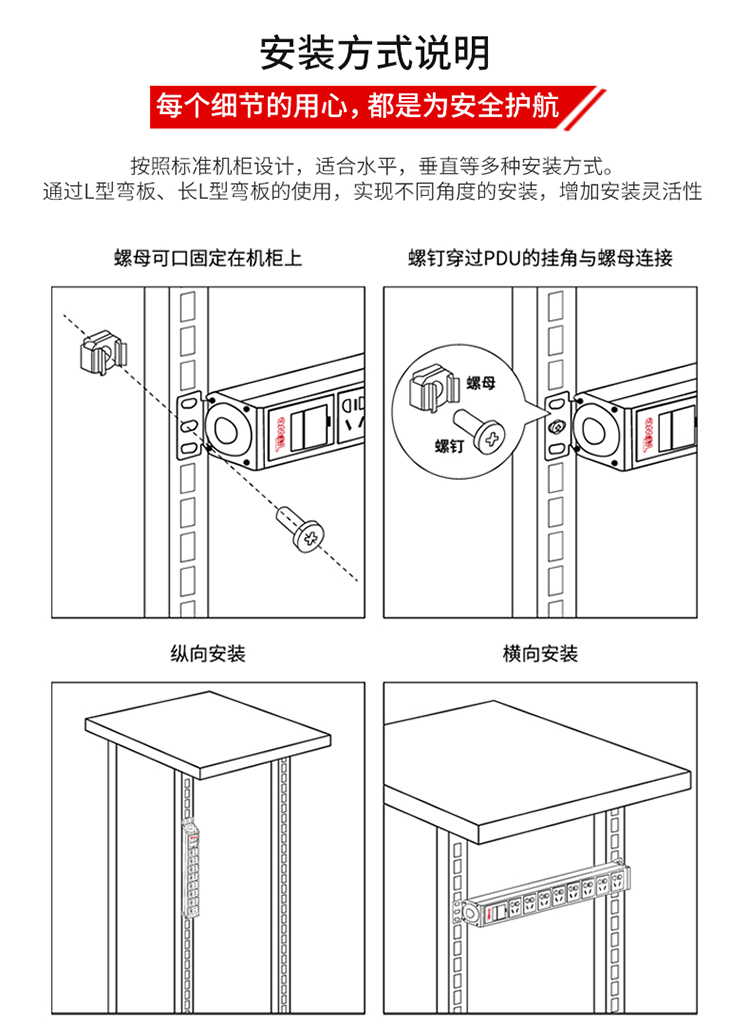 安装方式说明

每个细节的用心，都是为安全护航

按照标准机柜设计，适合水平，垂直等多种安装方式。
通过L型弯板、长L型弯板的使用，实现不同角度的安装，增加安装灵活性

螺母可口固定在机柜上

螺钉穿过PDU的挂角与螺母连接

螺母

螺钉

纵向安装

横向安装