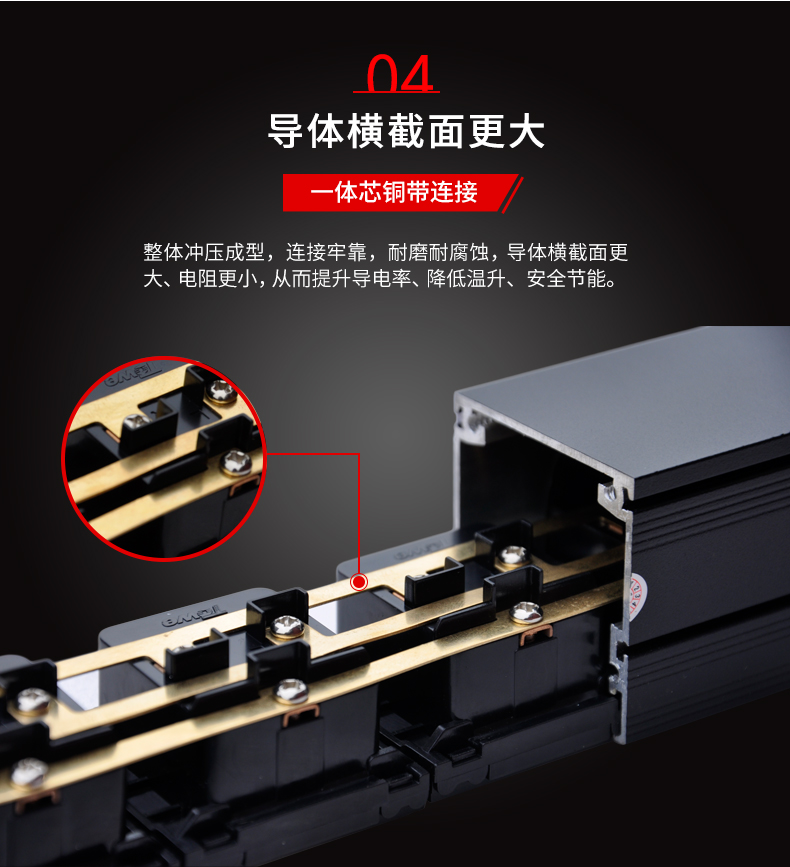 04

导体横截面更大

一体芯铜带连接

整体冲压成型，连接牢靠，耐磨耐腐蚀，导体横截面更大、电阻更小，从而提升导电率、降低温升、安全节能。