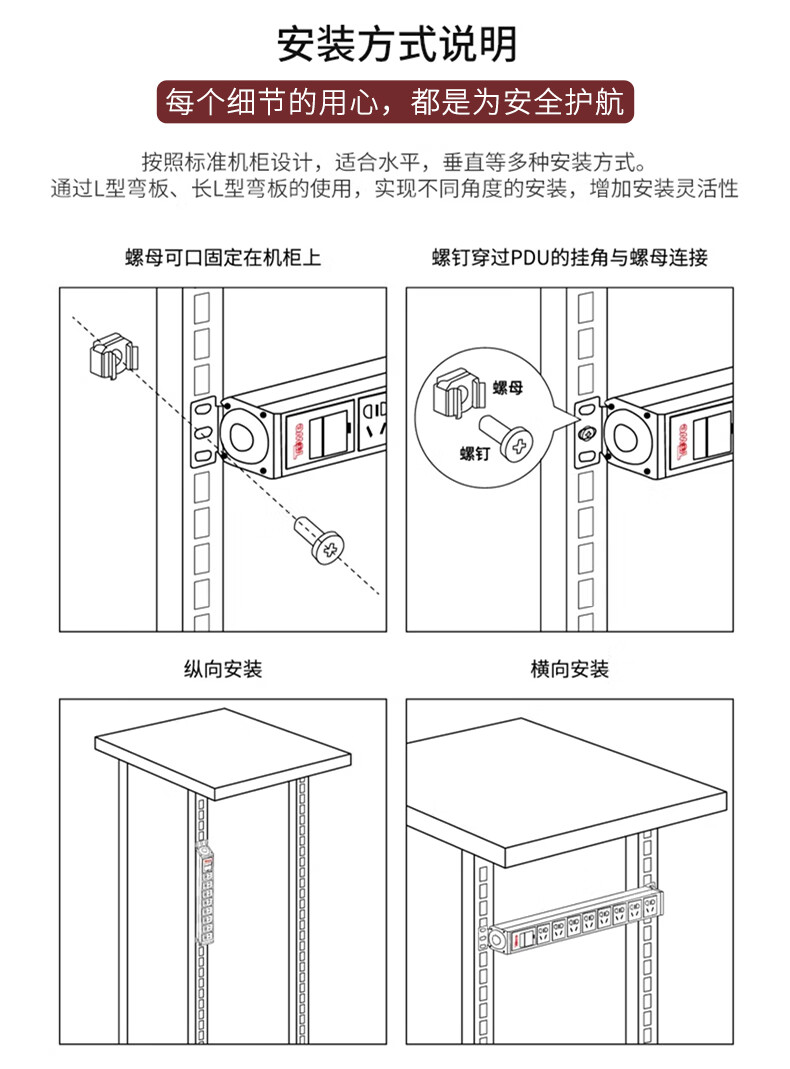 安装方式说明

每个细节的用心，都是为安全护航

按照标准机柜设计，适合水平，垂直等多种安装方式。
通过L型弯板、长L型弯板的使用，实现不同角度的安装，增加安装灵活性

螺母可口固定在机柜上

螺钉穿过PDU的挂角与螺母连接

螺母

螺钉

纵向安装

横向安装