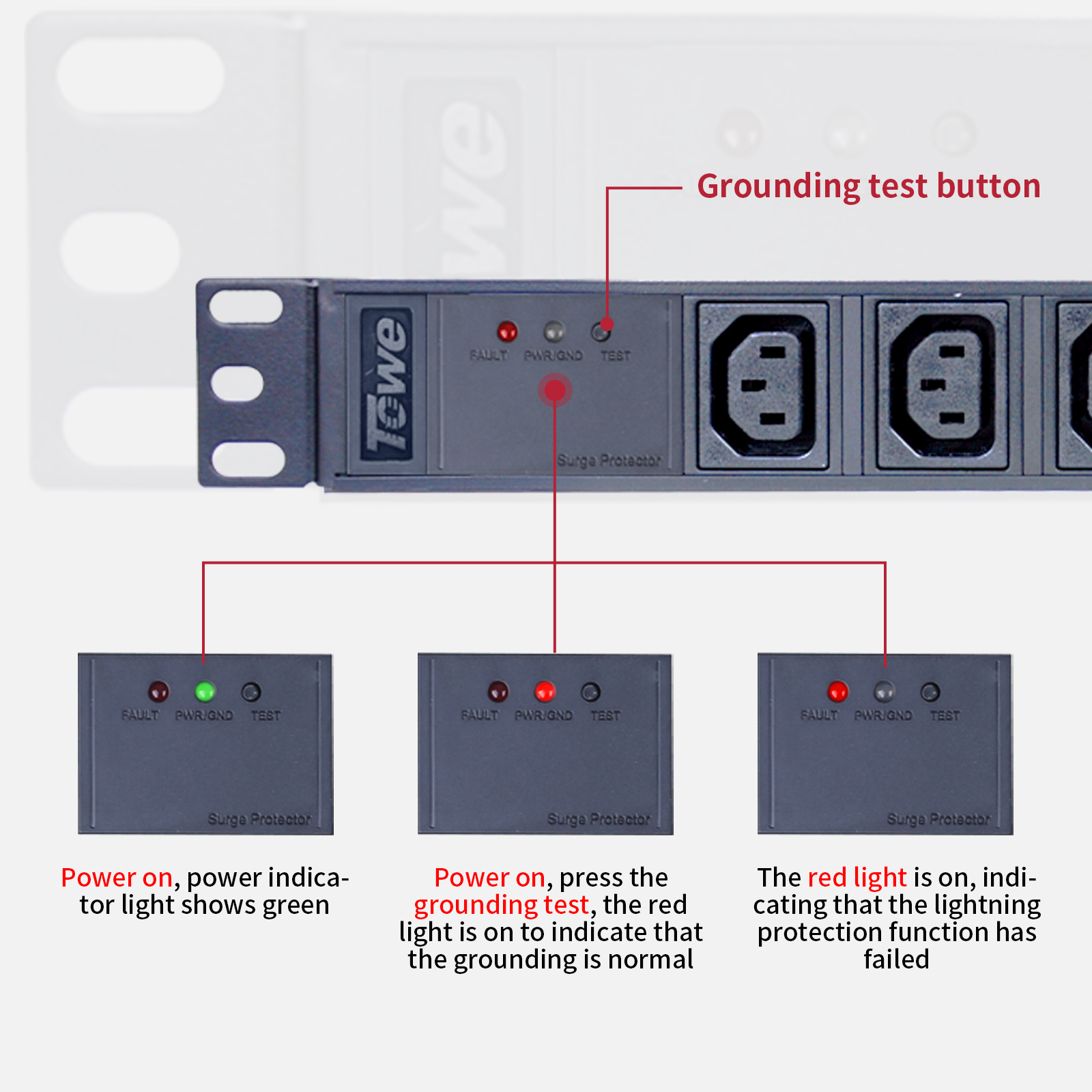 Grounding test button

Towe

FAULT PWR/GND TEST

Surge Protector

FAULT PWR/GND TEST

Surge Protector

FAULT PWR/GND TEST

Surge Protector

FAULT PWR/GND TEST

Surge Protector

Power on, power indicator light shows green

Power on, press the grounding test, the red light is on to indicate that the grounding is normal

The red light is on, indicating that the lightning protection function has failed