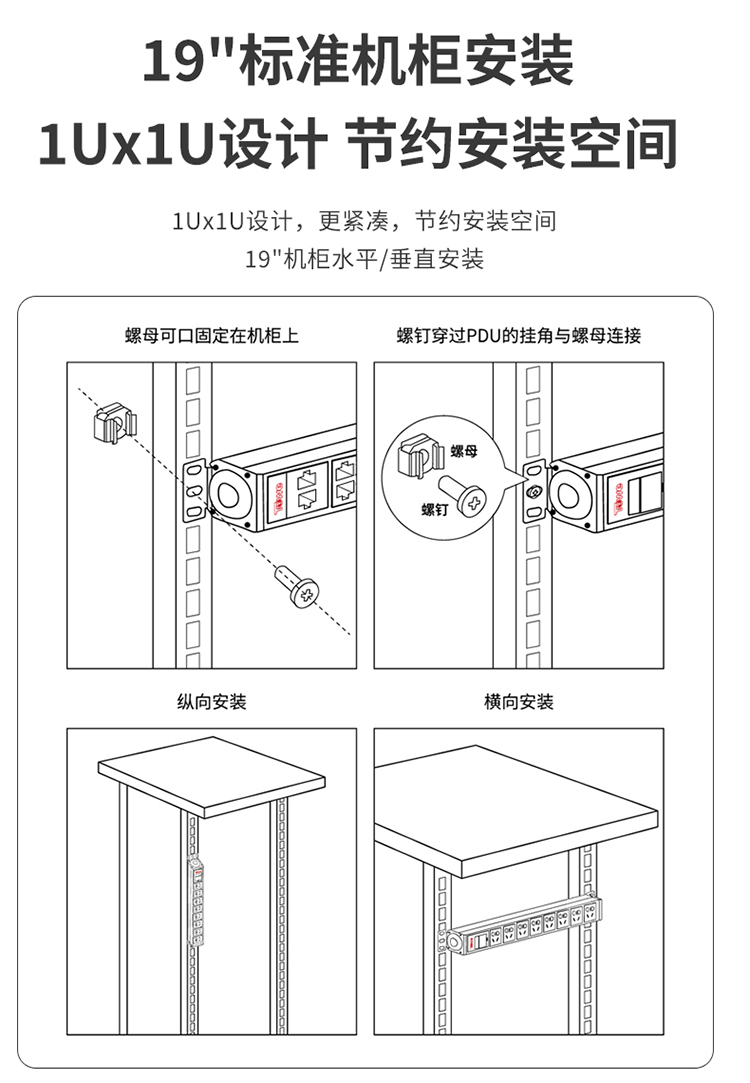 19"标准机柜安装
1Ux1U设计 节约安装空间

1Ux1U设计，更紧凑，节约安装空间
19"机柜水平/垂直安装

螺母可口固定在机柜上

螺钉穿过PDU的挂角与螺母连接

螺母
螺钉

纵向安装

横向安装