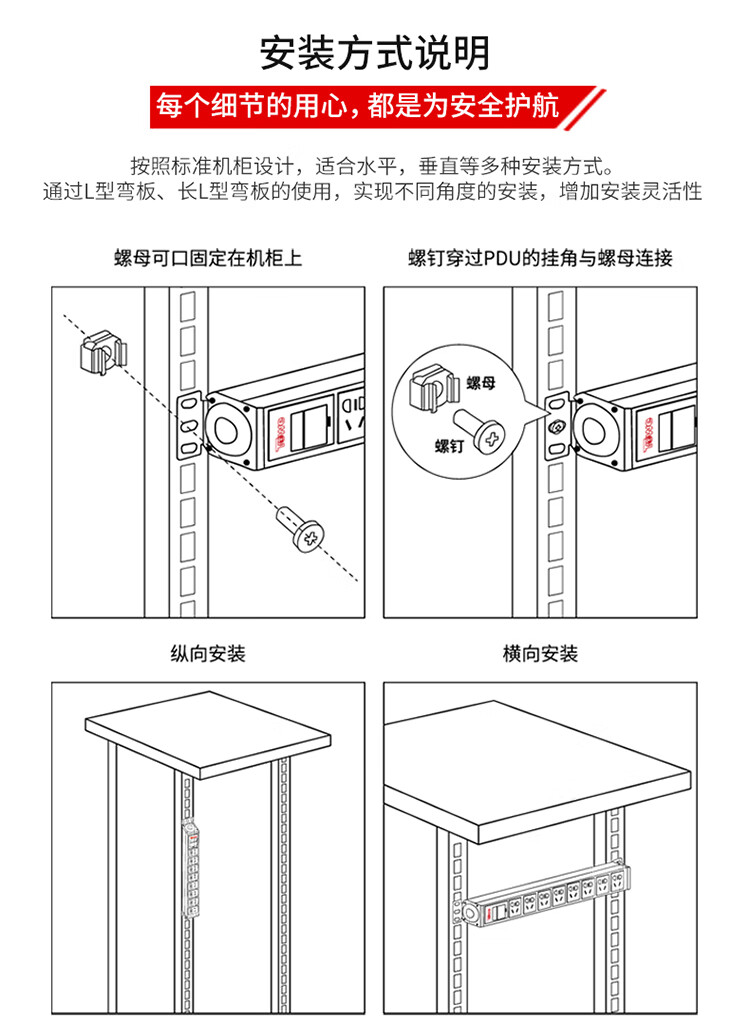 安装方式说明

每个细节的用心，都是为安全护航

按照标准机柜设计，适合水平，垂直等多种安装方式。
通过L型弯板、长L型弯板的使用，实现不同角度的安装，增加安装灵活性

螺母可口固定在机柜上

螺钉穿过PDU的挂角与螺母连接

螺母

螺钉

纵向安装

横向安装