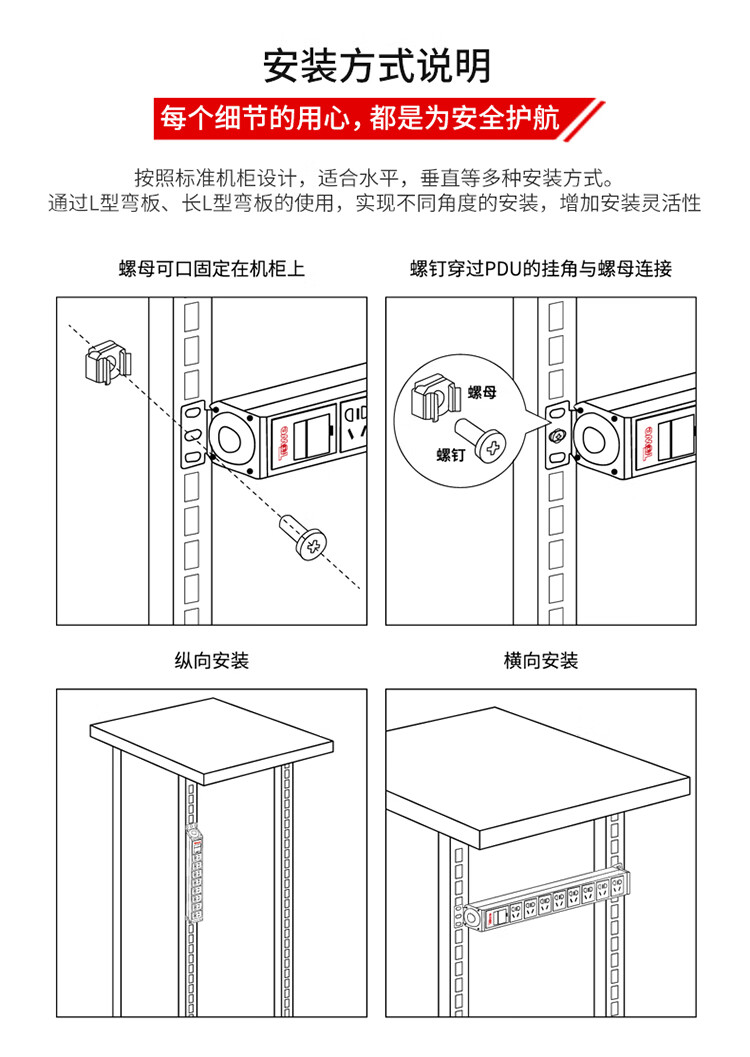 安装方式说明

每个细节的用心，都是为安全护航

按照标准机柜设计，适合水平，垂直等多种安装方式。
通过L型弯板、长L型弯板的使用，实现不同角度的安装，增加安装灵活性

螺母可口固定在机柜上

螺钉穿过PDU的挂角与螺母连接

螺母

螺钉

纵向安装

横向安装